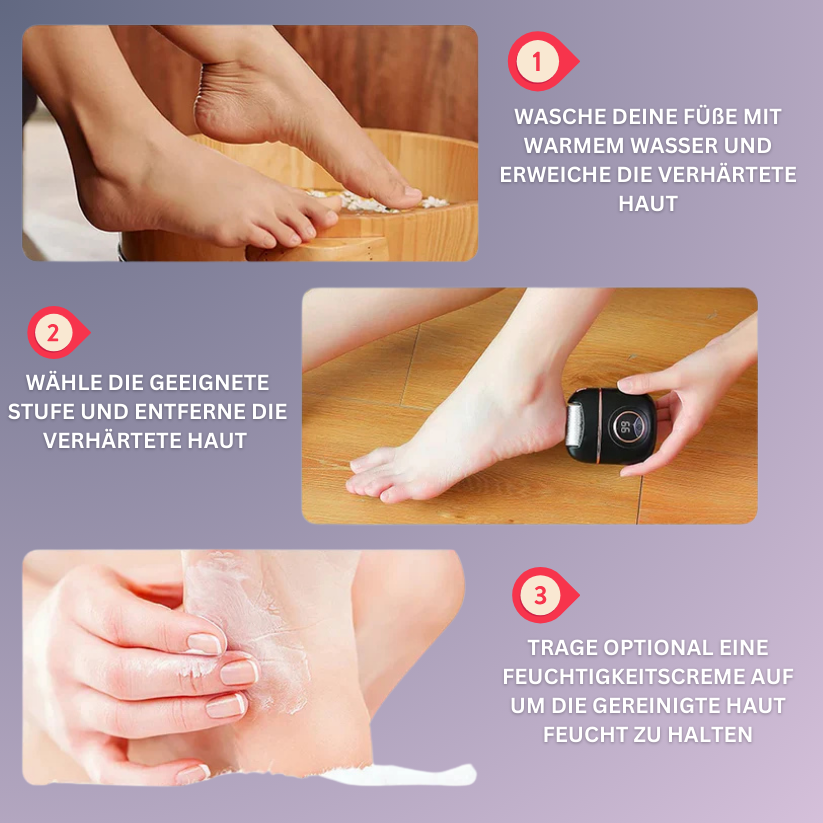 1

WASCHE DEINE FÜßE MIT WARMEM WASSER UND ERWEICHE DIE VERHÄRTETE HAUT

2

WÄHLE DIE GEEIGNETE STUFE UND ENTFERNE DIE VERHÄRTETE HAUT

99

3

TRAGE OPTIONAL EINE FEUCHTIGKEITSCREME AUF UM DIE GEREINIGTE HAUT FEUCHT ZU HALTEN